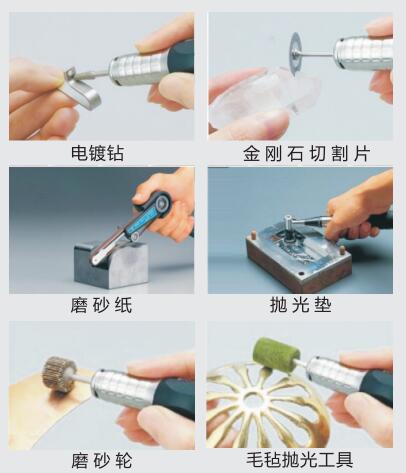 电镀钻

金刚石切割片

磨砂纸

抛光垫

磨砂轮

毛毡抛光工具