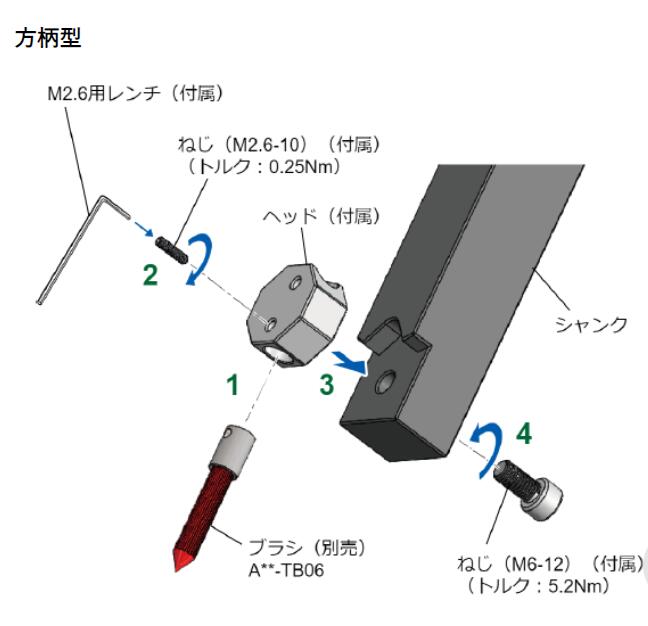 方柄型

M2.6用レンチ（付属）

ねじ（M2.6-10）（付属）
（トルク：0.25Nm）

ヘッド（付属）

2

シャンク

1

3

4

ブラシ（別売）
A**-TB06

ねじ（M6-12）（付属）
（トルク：5.2Nm）