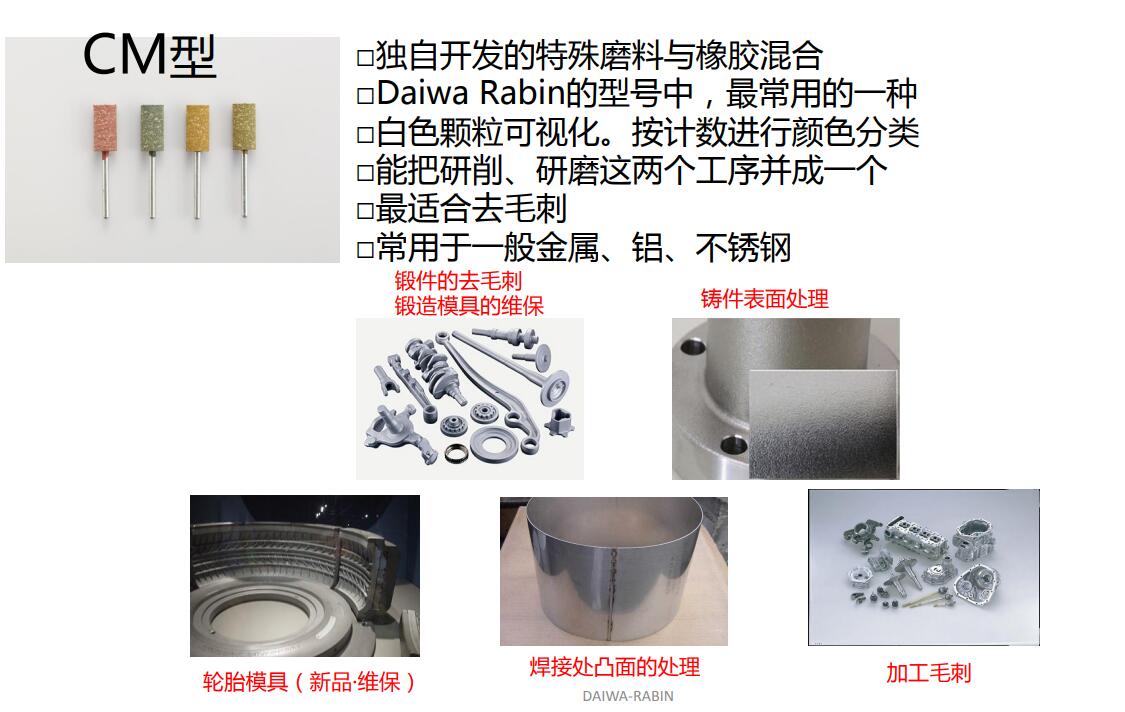 CM型

□独自开发的特殊磨料与橡胶混合
□Daiwa Rabin的型号中，最常用的一种
□白色颗粒可视化。按计数进行颜色分类
□能把研削、研磨这两个工序并成一个
□最适合去毛刺
□常用于一般金属、铝、不锈钢

锻件的去毛刺
锻造模具的维保

铸件表面处理

轮胎模具（新品·维保）

焊接处凸面的处理

加工毛刺

DAIWA-RABIN